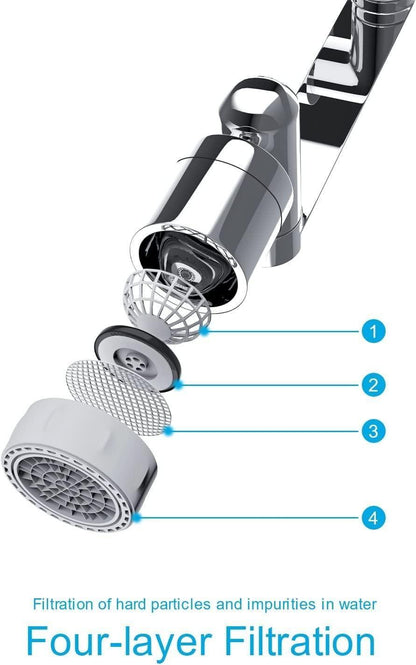 1
2
3
4

Filtration of hard particles and impurities in water

Four-layer Filtration